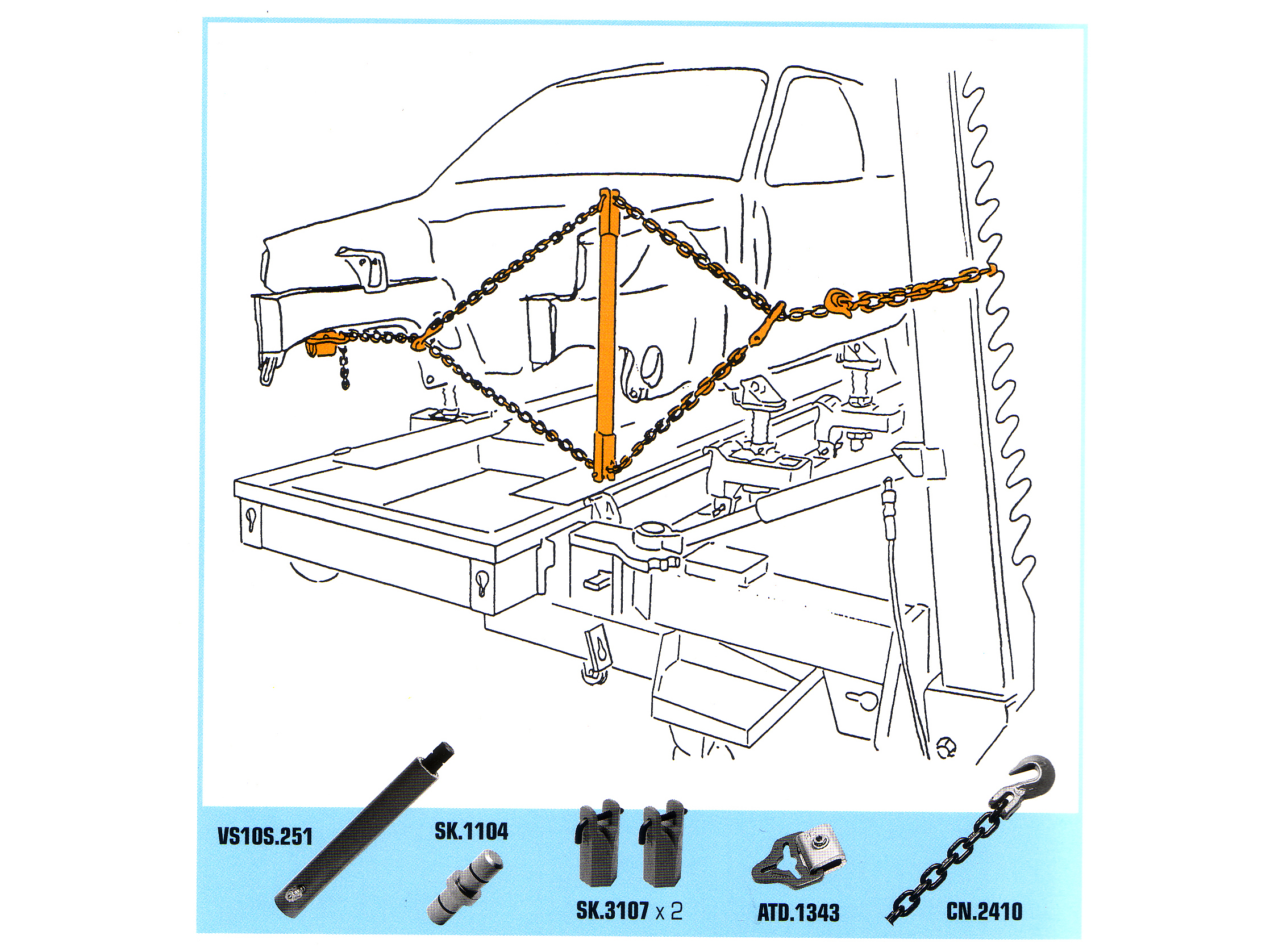 VS10S.251

SK.1104

SK.3107 x 2

ATD.1343

CN.2410