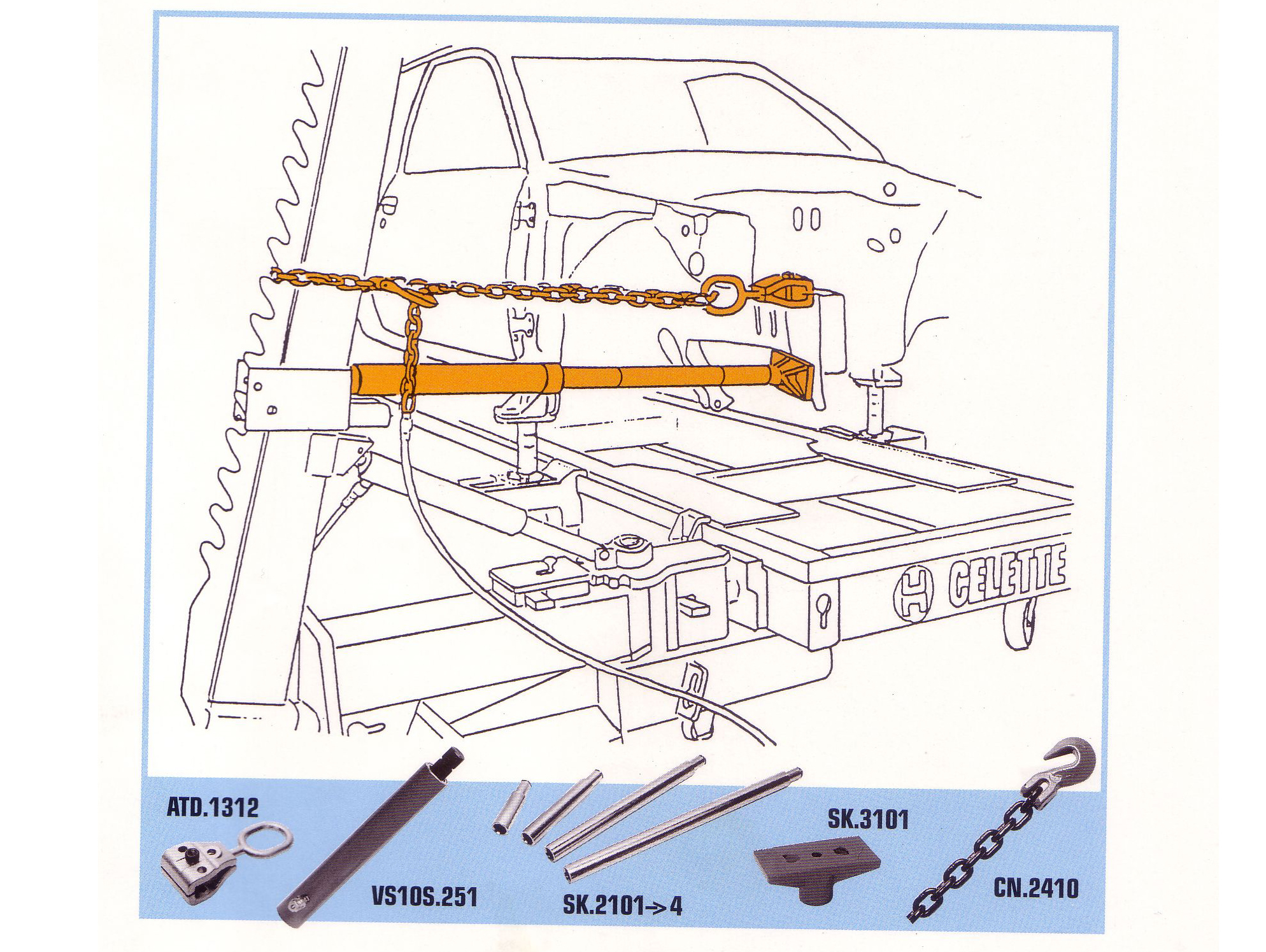 CELETTE

ATD.1312

VS10S.251

SK.2101->4

SK.3101

CN.2410